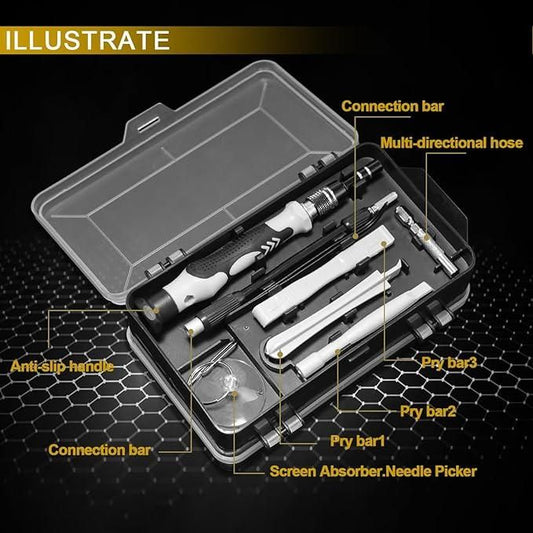 ILLUSTRATE

Connection bar

Multi-directional hose

Anti-slip handle

Pry bar3

Pry bar2

Pry bar1

Connection bar

Screen Absorber.Needle Picker